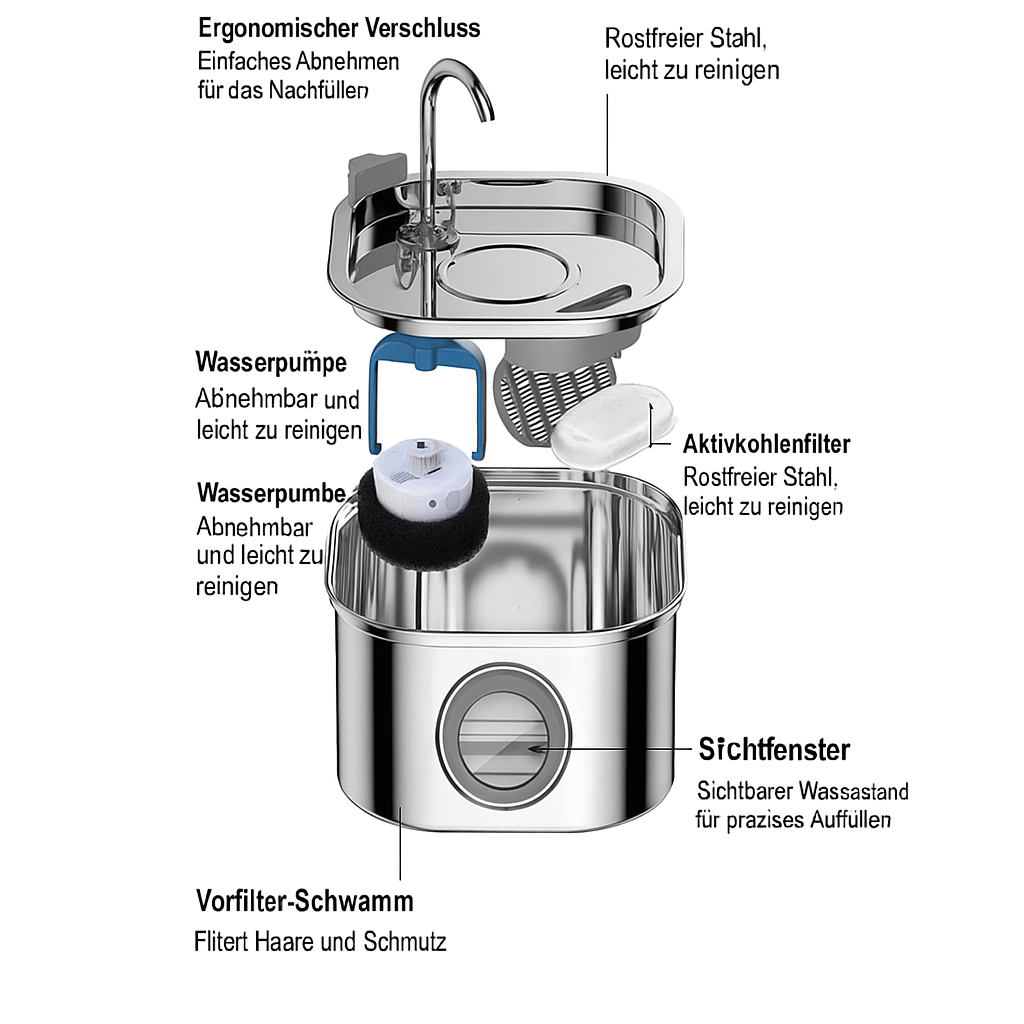 Ergonomischer Verschluss
Einfaches Abnehmen für das Nachfüllen

Rostfreier Stahl, leicht zu reinigen

Wasserpumpe
Abnehmbar und leicht zu reinigen

Aktivkohlenfilter
Rostfreier Stahl, leicht zu reinigen

Wasserpumbe
Abnehmbar und leicht zu reinigen

Sichtfenster
Sichtbarer Wassastand für prazises Auffüllen

Vorfilter-Schwamm
Flitert Haare und Schmutz